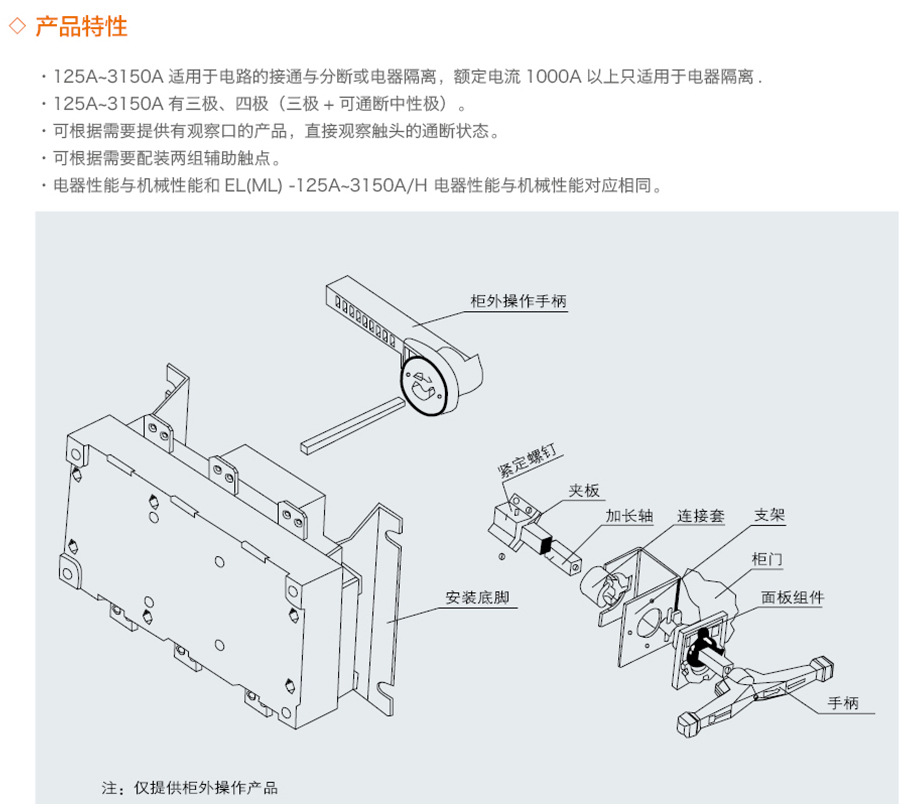 ◇ 产品特性

· 125A~3150A 适用于电路的接通与分断或电器隔离，额定电流 1000A 以上只适用于电器隔离 .
· 125A~3150A 有三极、四极（三极 + 可通断中性极）。
· 可根据需要提供有观察口的产品，直接观察触头的通断状态。
· 可根据需要配装两组辅助触点。
· 电器性能与机械性能和 EL(ML) -125A~3150A/H 电器性能与机械性能对应相同。

柜外操作手柄
紧定螺钉
夹板
加长轴
连接套
支架
柜门
面板组件
安装底脚
手柄

注：仅提供柜外操作产品